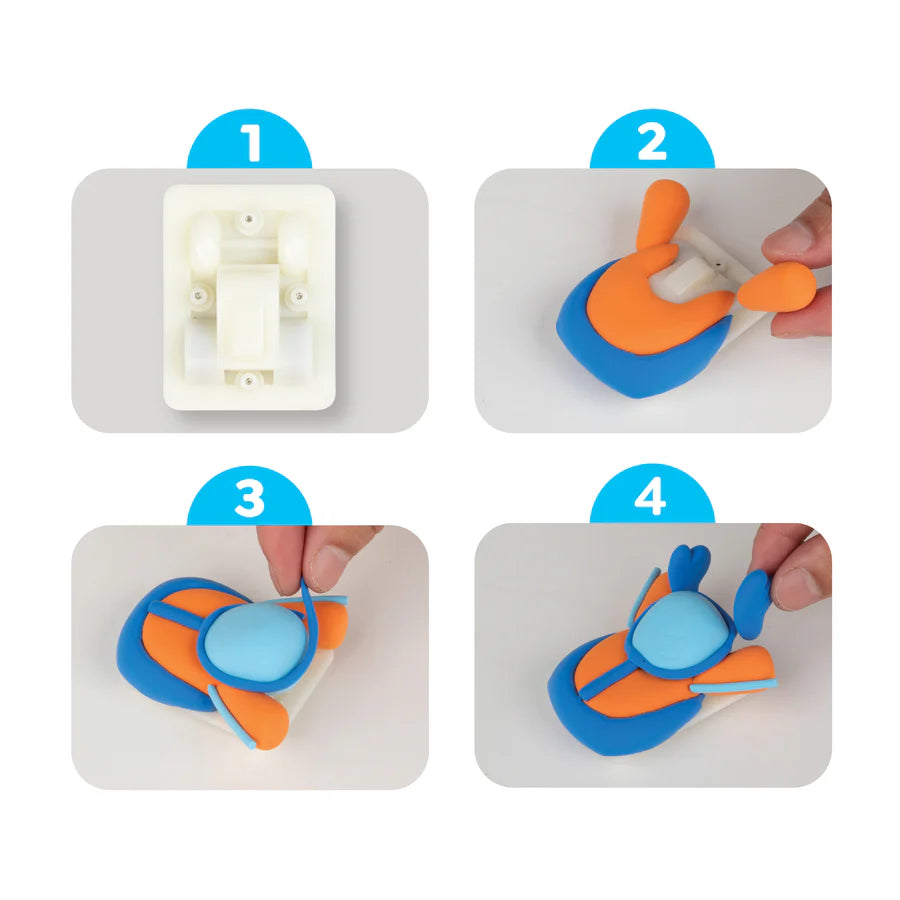 1
2
3
4